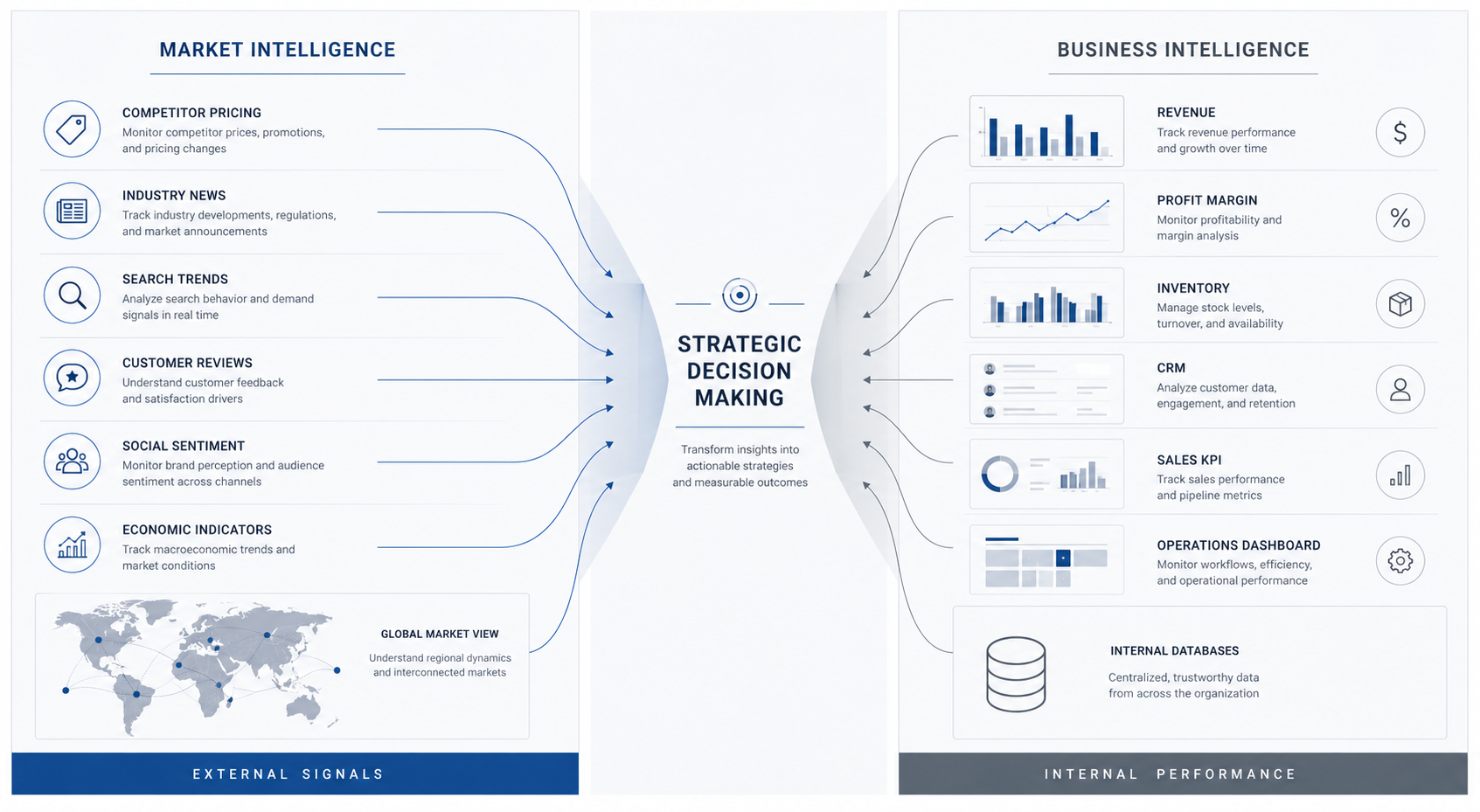 MARKET INTELLIGENCE

COMPETITOR PRICING
Monitor competitor prices, promotions, and pricing changes

INDUSTRY NEWS
Track industry developments, regulations, and market announcements

SEARCH TRENDS
Analyze search behavior and demand signals in real time

CUSTOMER REVIEWS
Understand customer feedback and satisfaction drivers

SOCIAL SENTIMENT
Monitor brand perception and audience sentiment across channels

ECONOMIC INDICATORS
Track macroeconomic trends and market conditions

GLOBAL MARKET VIEW
Understand regional dynamics and interconnected markets

EXTERNAL SIGNALS

STRATEGIC DECISION MAKING

Transform insights into actionable strategies and measurable outcomes

BUSINESS INTELLIGENCE

REVENUE
Track revenue performance and growth over time

$

PROFIT MARGIN
Monitor profitability and margin analysis

%

INVENTORY
Manage stock levels, turnover, and availability

CRM
Analyze customer data, engagement, and retention

SALES KPI
Track sales performance and pipeline metrics

OPERATIONS DASHBOARD
Monitor workflows, efficiency, and operational performance

INTERNAL DATABASES
Centralized, trustworthy data from across the organization

INTERNAL PERFORMANCE